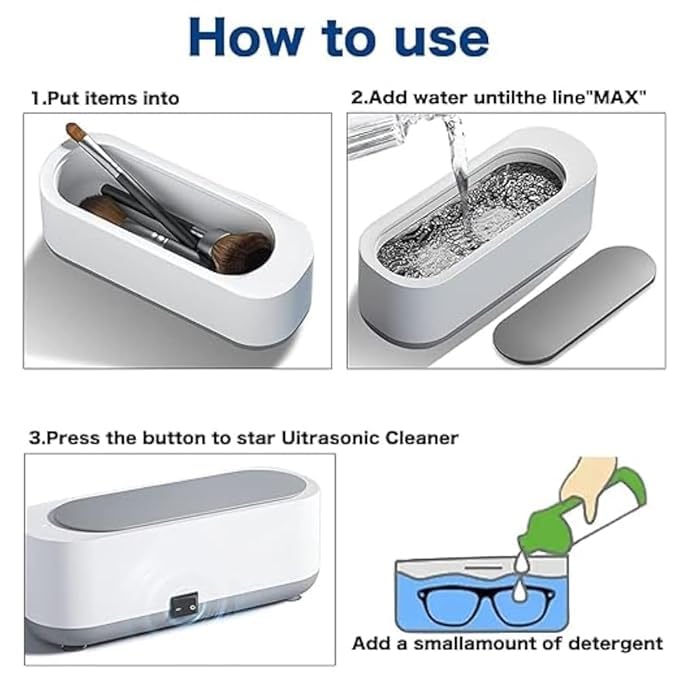 How to use

1.Put items into

2.Add water untilthe line"MAX"

3.Press the button to star Uitrasonic Cleaner

Add a smallamount of detergent