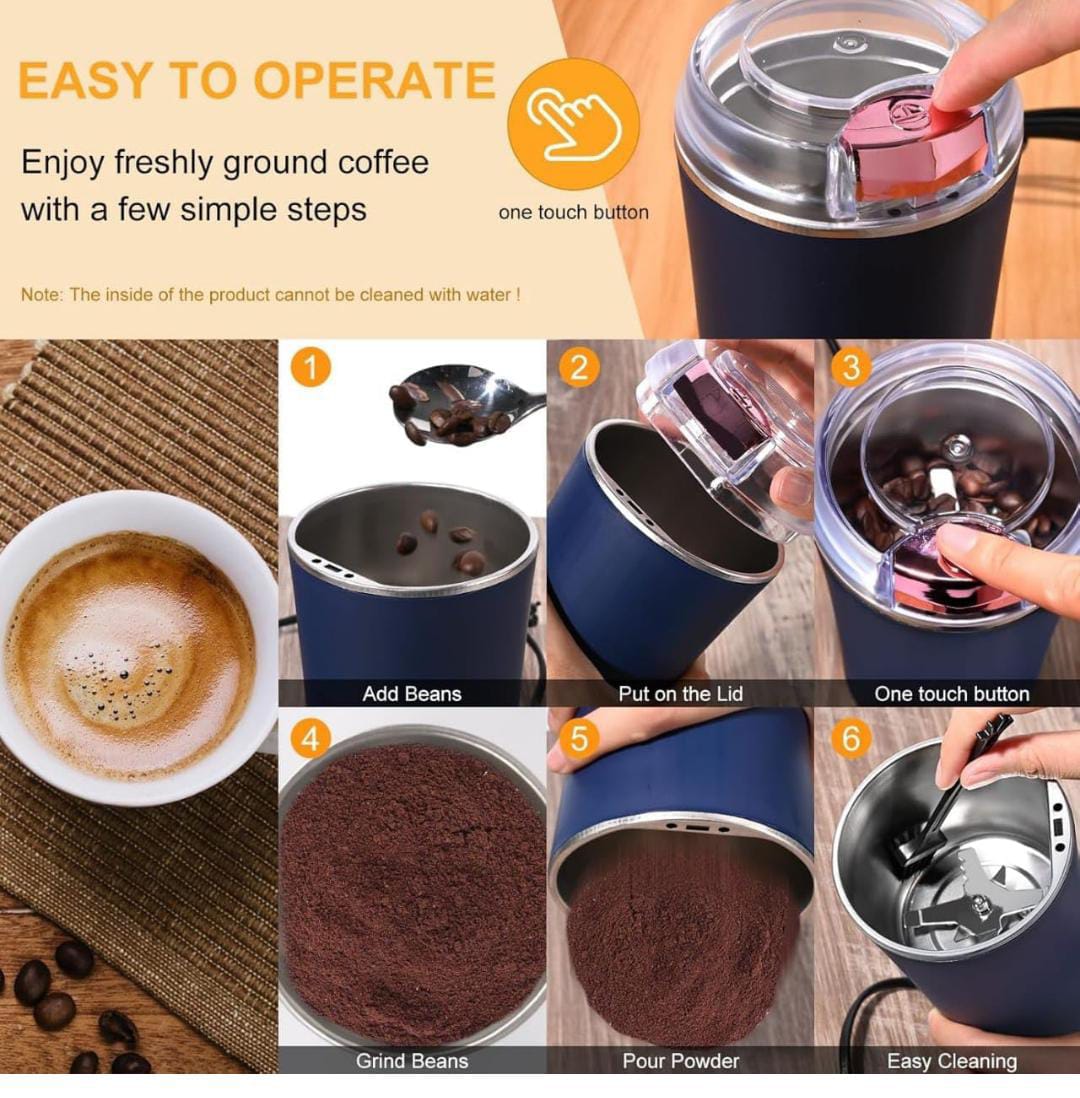 EASY TO OPERATE

Enjoy freshly ground coffee with a few simple steps

one touch button

Note: The inside of the product cannot be cleaned with water !

1
Add Beans

2
Put on the Lid

3
One touch button

4
Grind Beans

5
Pour Powder

6
Easy Cleaning