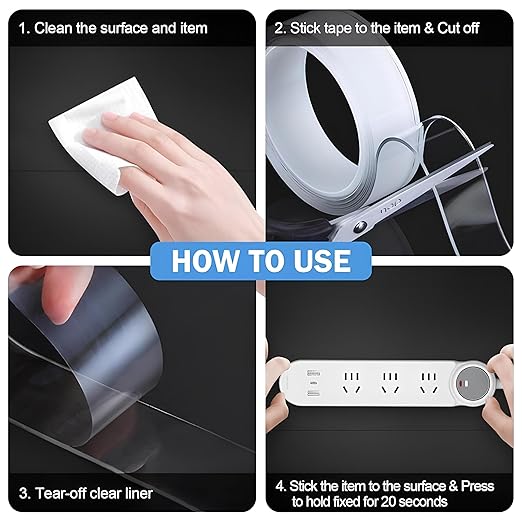 1. Clean the surface and item

2. Stick tape to the item & Cut off

HOW TO USE

3. Tear-off clear liner

4. Stick the item to the surface & Press to hold fixed for 20 seconds