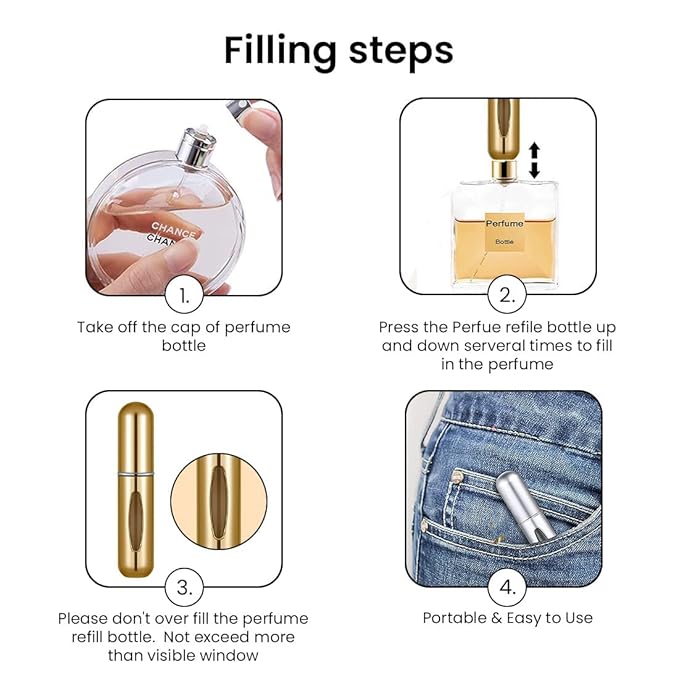 Filling steps

CHANCE
CHANEL

1.

Take off the cap of perfume bottle

Perfume
Bottle

2.

Press the Perfue refile bottle up and down serveral times to fill in the perfume

3.

Please don't over fill the perfume refill bottle. Not exceed more than visible window

4.

Portable & Easy to Use