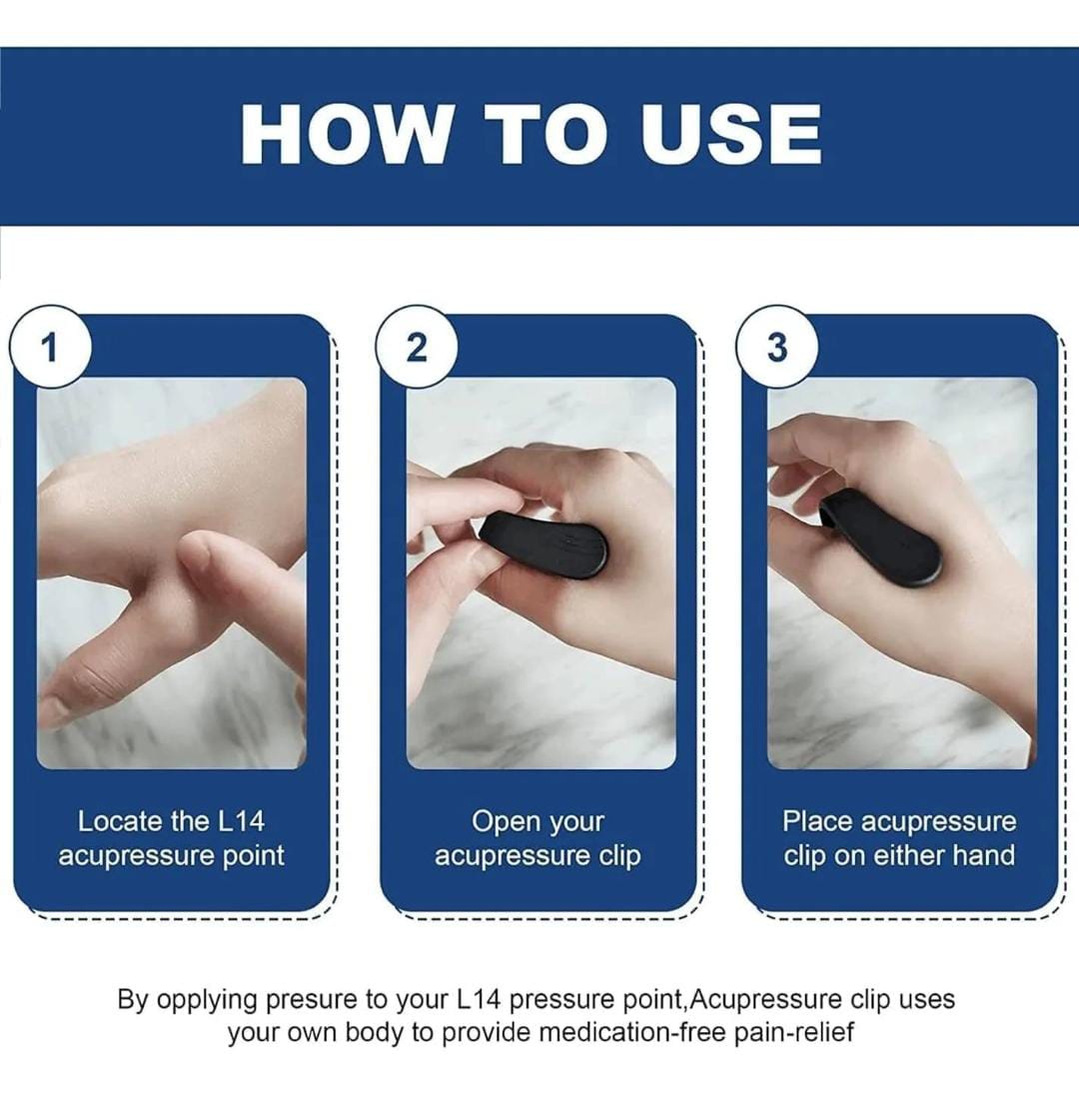 HOW TO USE

1

Locate the L14 acupressure point

2

Open your acupressure clip

3

Place acupressure clip on either hand

By opplying presure to your L14 pressure point,Acupressure clip uses your own body to provide medication-free pain-relief